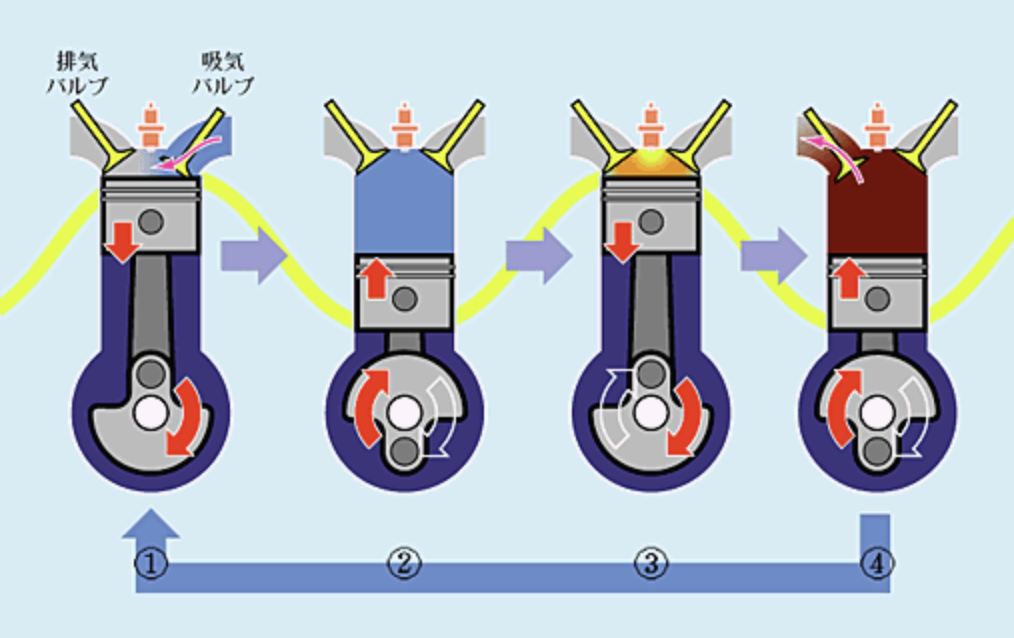 排気
バルブ

吸気
バルブ

①

②

③

④