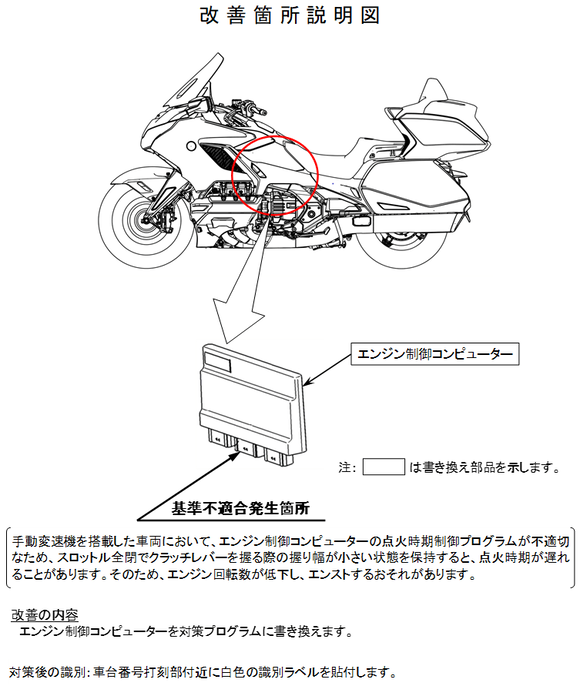 改善箇所説明図

エンジン制御コンピューター

注： は書き換え部品を示します。

基準不適合発生箇所

手動変速機を搭載した車両において、エンジン制御コンピューターの点火時期制御プログラムが不適切なため、スロットル全閉でクラッチレバーを握る際の握り幅が小さい状態を保持すると、点火時期が遅れることがあります。そのため、エンジン回転数が低下し、エンストするおそれがあります。

改善の内容
エンジン制御コンピューターを対策プログラムに書き換えます。

対策後の識別：車台番号打刻部付近に白色の識別ラベルを貼付します。