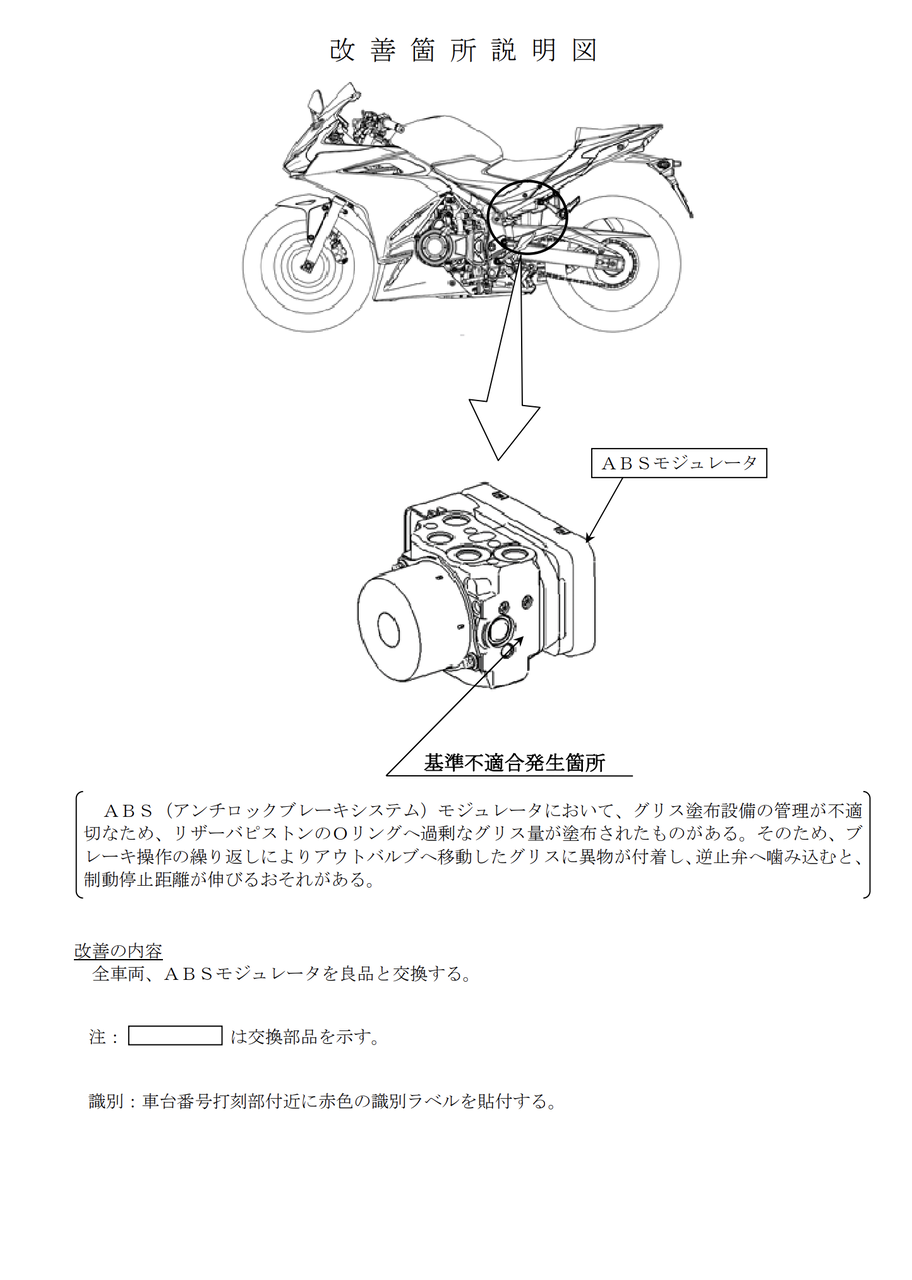 改善箇所説明図

ＡＢＳモジュレータ

基準不適合発生箇所

ＡＢＳ（アンチロックブレーキシステム）モジュレータにおいて、グリス塗布設備の管理が不適切なため、リザーバピストンのＯリングへ過剰なグリス量が塗布されたものがある。そのため、ブレーキ操作の繰り返しによりアウトバルブへ移動したグリスに異物が付着し、逆止弁へ噛み込むと、制動停止距離が伸びるおそれがある。

改善の内容
全車両、ＡＢＳモジュレータを良品と交換する。

注：　は交換部品を示す。

識別：車台番号打刻部付近に赤色の識別ラベルを貼付する。