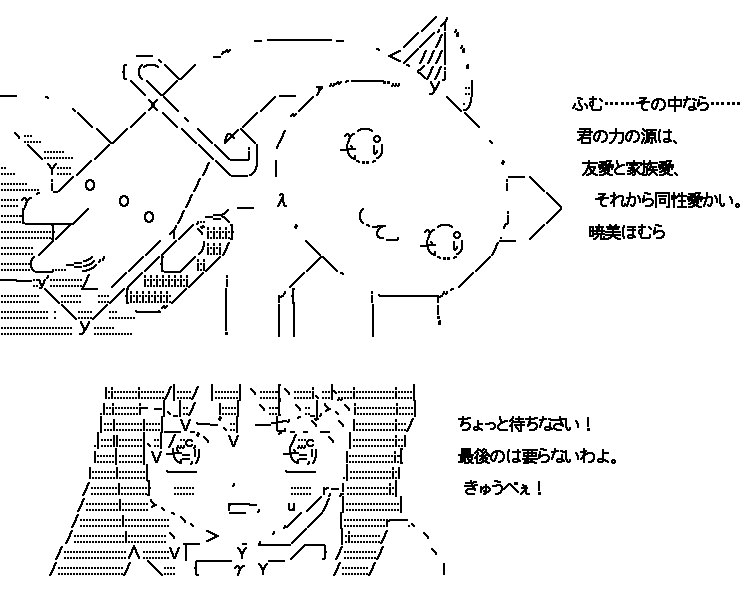 ふむ……その中なら……
君の力の源は、
友愛と家族愛、
それから同性愛かい。
暁美ほむら

ちょっと待ちなさい！
最後のは要らないわよ。
きゅうべぇ！