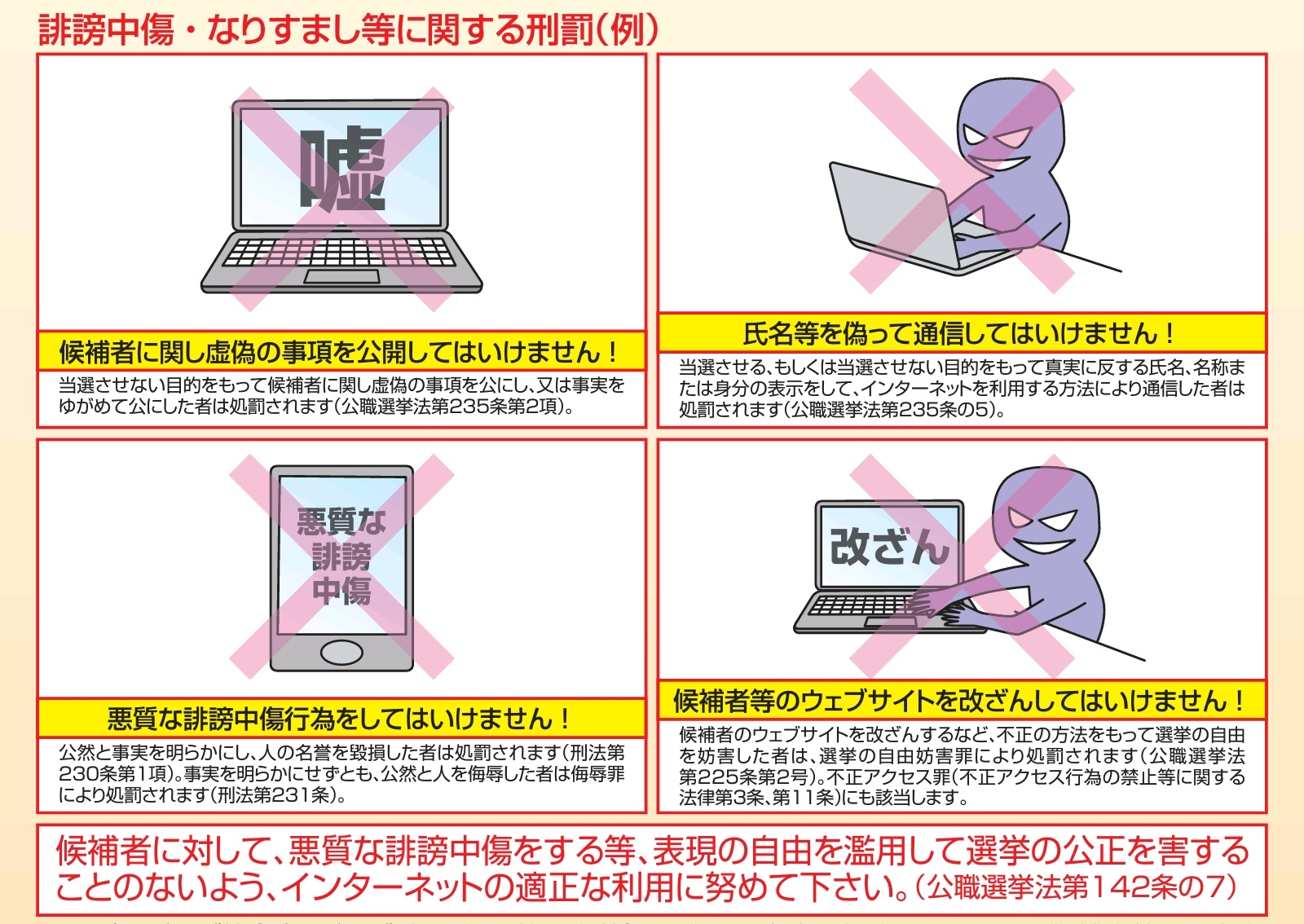 誹謗中傷・なりすまし等に関する刑罰(例)

嘘

候補者に関し虚偽の事項を公開してはいけません!

当選させない目的をもって候補者に関し虚偽の事項を公にし、又は事実をゆがめて公にした者は処罰されます(公職選挙法第235条第2項)。

氏名等を偽って通信してはいけません!

当選させる、もしくは当選させない目的をもって真実に反する氏名、名称または身分の表示をして、インターネットを利用する方法により通信した者は処罰されます(公職選挙法第235条の5)。

悪質な誹謗中傷

悪質な誹謗中傷行為をしてはいけません!

公然と事実を明らかにし、人の名誉を毀損した者は処罰されます(刑法第230条第1項)。事実を明らかにせずとも、公然と人を侮辱した者は侮辱罪により処罰されます(刑法第231条)。

改ざん

候補者等のウェブサイトを改ざんしてはいけません!

候補者のウェブサイトを改ざんするなど、不正の方法をもって選挙の自由を妨害した者は、選挙の自由妨害罪により処罰されます(公職選挙法第225条第2号)。不正アクセス罪(不正アクセス行為の禁止等に関する法律第3条、第11条)にも該当します。

候補者に対して、悪質な誹謗中傷をする等、表現の自由を濫用して選挙の公正を害することのないよう、インターネットの適正な利用に努めて下さい。(公職選挙法第142条の7)