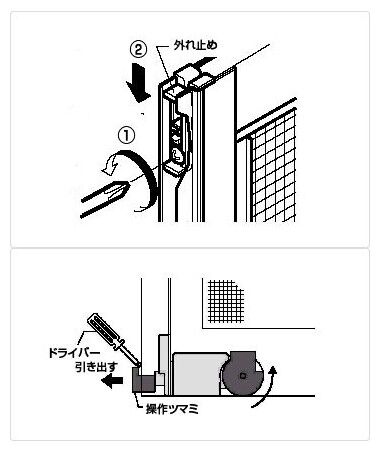 ② 外れ止め

①

ドライバー
引き出す

操作ツマミ