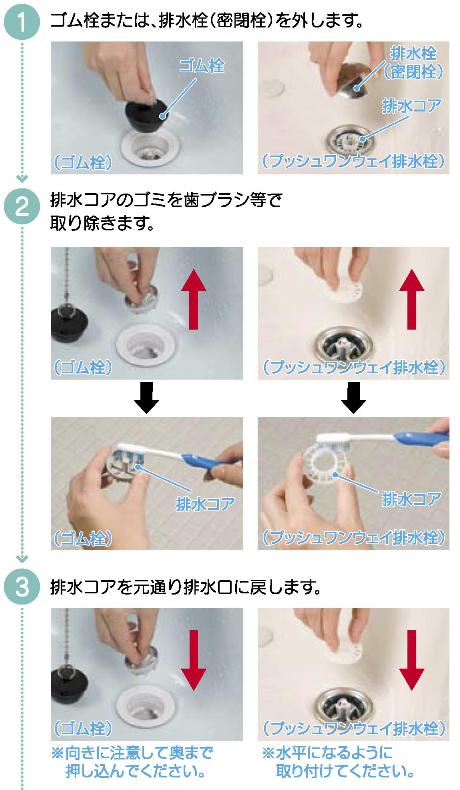 1 ゴム栓または、排水栓(密閉栓)を外します。

ゴム栓
(ゴム栓)

排水栓(密閉栓)
排水コア
(プッシュワンウェイ排水栓)

2 排水コアのゴミを歯ブラシ等で取り除きます。

(ゴム栓)

(プッシュワンウェイ排水栓)

排水コア
(ゴム栓)

排水コア
(プッシュワンウェイ排水栓)

3 排水コアを元通り排水口に戻します。

(ゴム栓)
※向きに注意して奥まで押し込んでください。

(プッシュワンウェイ排水栓)
※水平になるように取り付けてください。