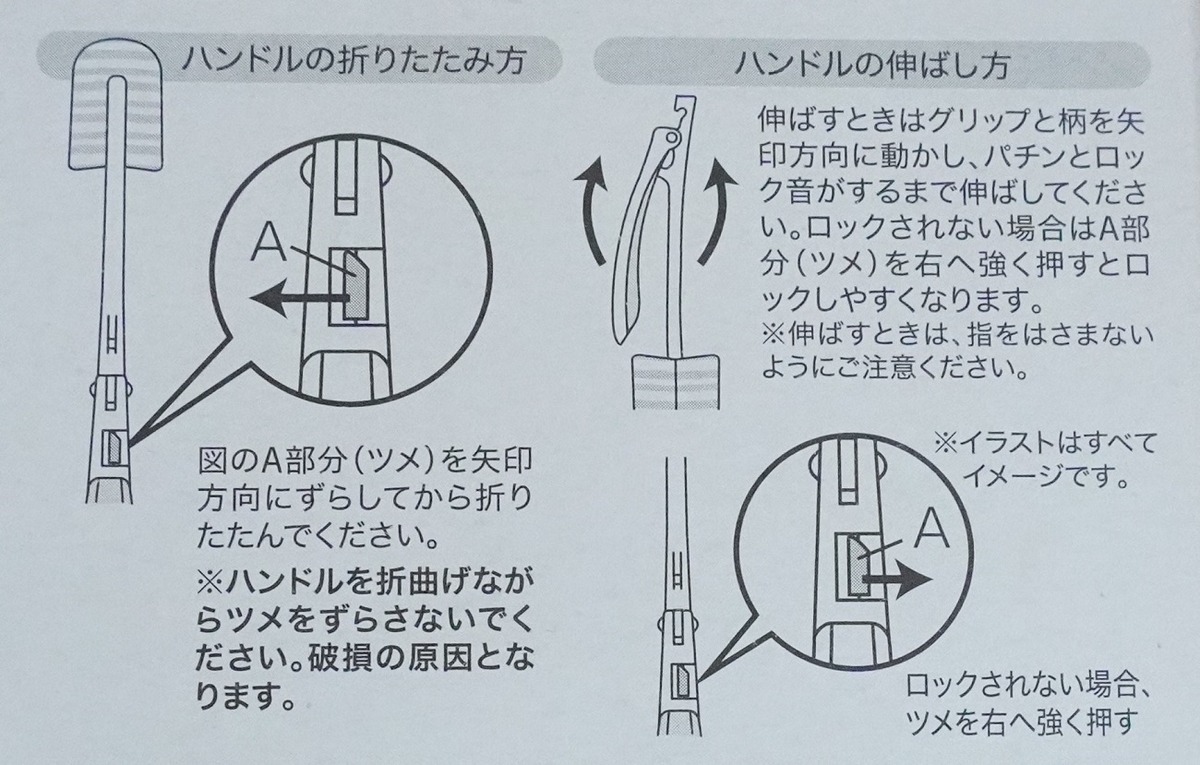 ハンドルの折りたたみ方

A

図のA部分（ツメ）を矢印方向にずらしてから折りたたんでください。

※ハンドルを折曲げながらツメをずらさないでください。破損の原因となります。

ハンドルの伸ばし方

伸ばすときはグリップと柄を矢印方向に動かし、パチンとロック音がするまで伸ばしてください。ロックされない場合はA部分（ツメ）を右へ強く押すとロックしやすくなります。
※伸ばすときは、指をはさまないようにご注意ください。

※イラストはすべてイメージです。

A

ロックされない場合、ツメを右へ強く押す