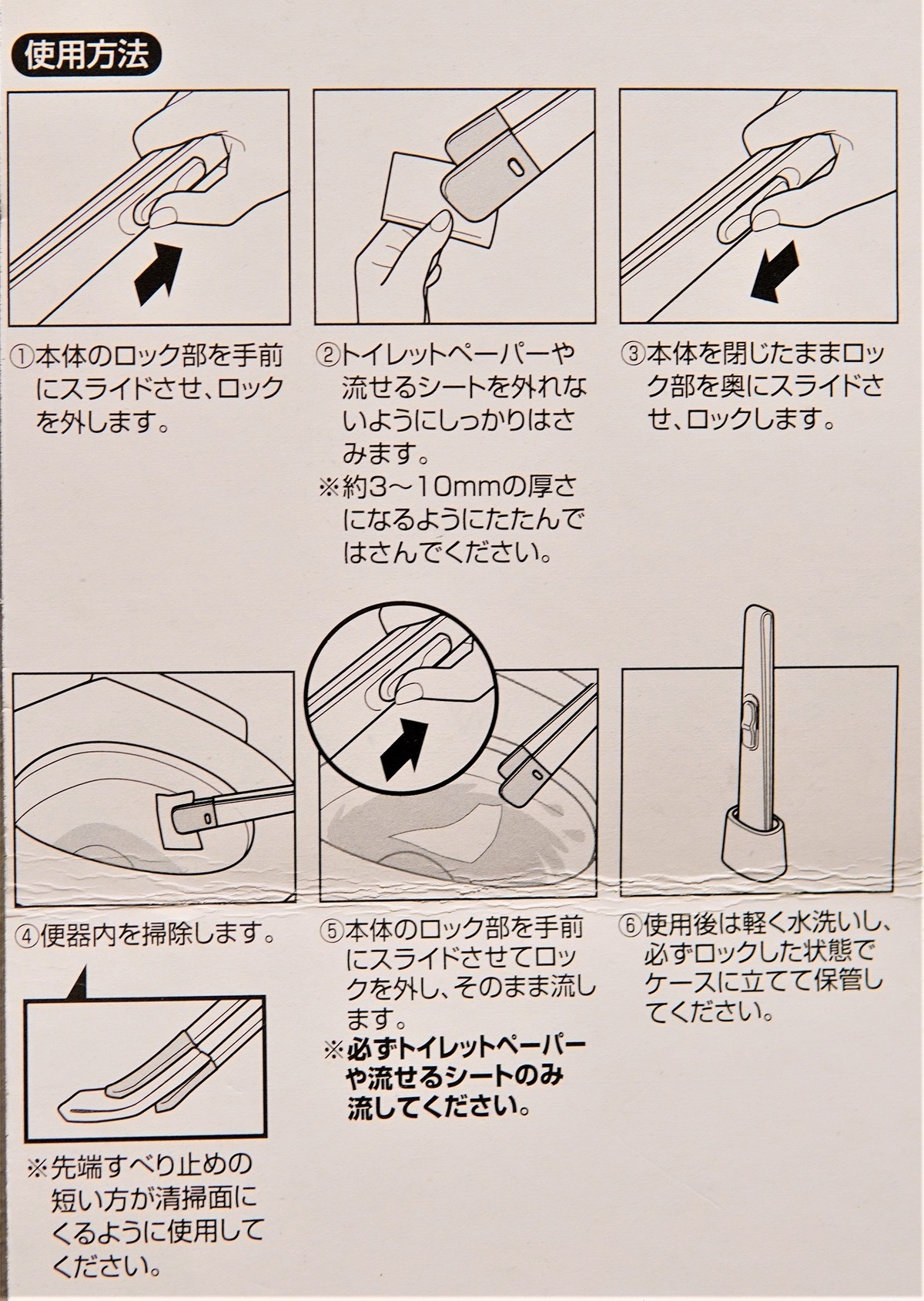 使用方法

①本体のロック部を手前にスライドさせ、ロックを外します。

②トイレットペーパーや流せるシートを外れないようにしっかりはさみます。
※約3～10mmの厚さになるようにたたんではさんでください。

③本体を閉じたままロック部を奥にスライドさせ、ロックします。

④便器内を掃除します。

※先端すべり止めの短い方が清掃面にくるように使用してください。

⑤本体のロック部を手前にスライドさせてロックを外し、そのまま流します。
※必ずトイレットペーパーや流せるシートのみ流してください。

⑥使用後は軽く水洗いし、必ずロックした状態でケースに立てて保管してください。