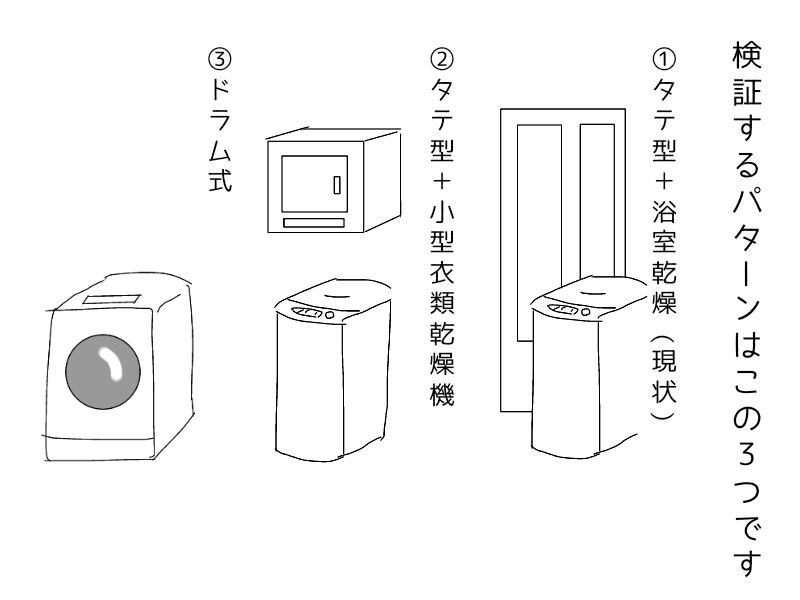 検証するパターンはこの3つです

①タテ型＋浴室乾燥（現状）

②タテ型＋小型衣類乾燥機

③ドラム式