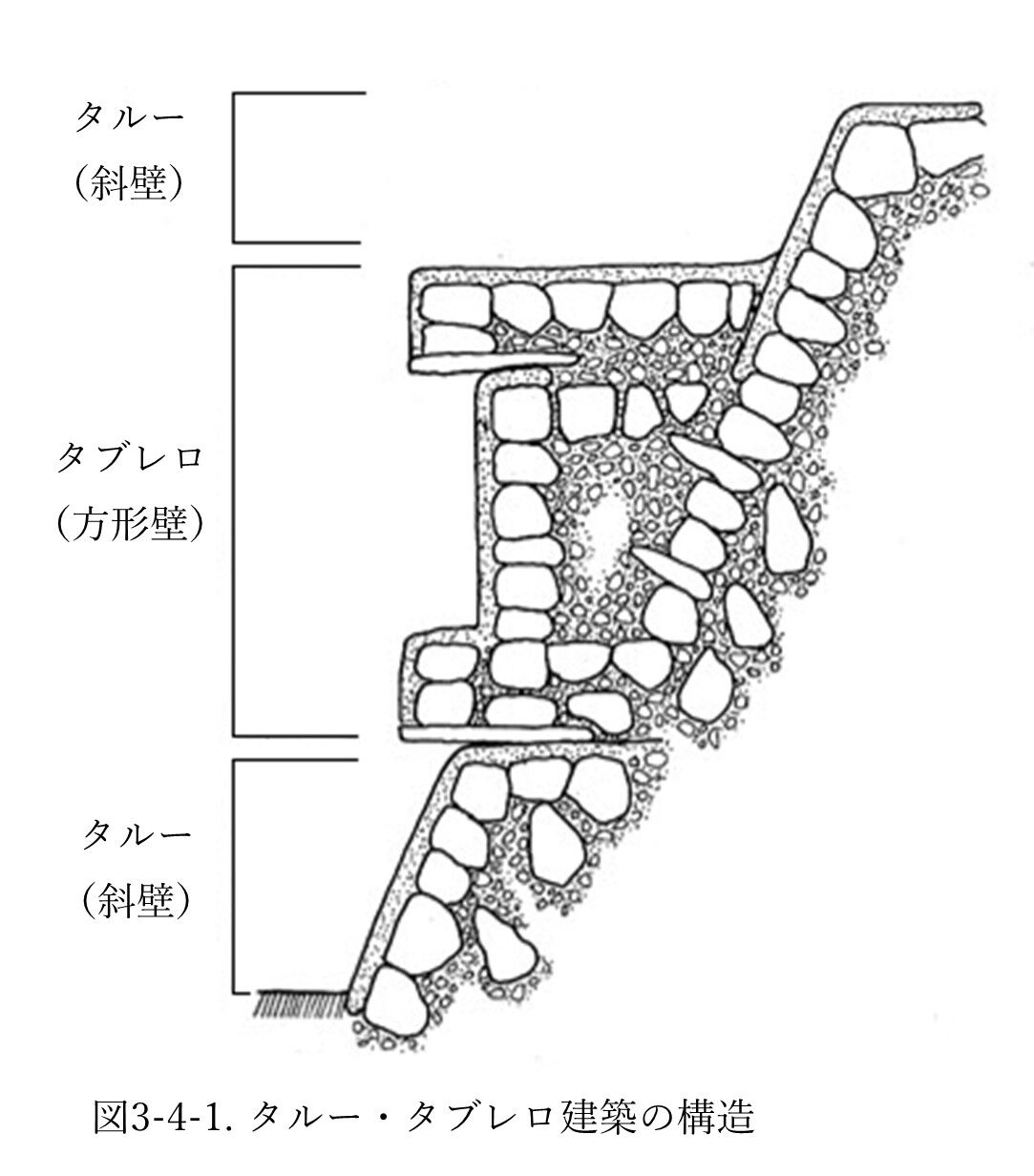 タルー
（斜壁）

タブレロ
（方形壁）

タルー
（斜壁）

図3-4-1. タルー・タブレロ建築の構造