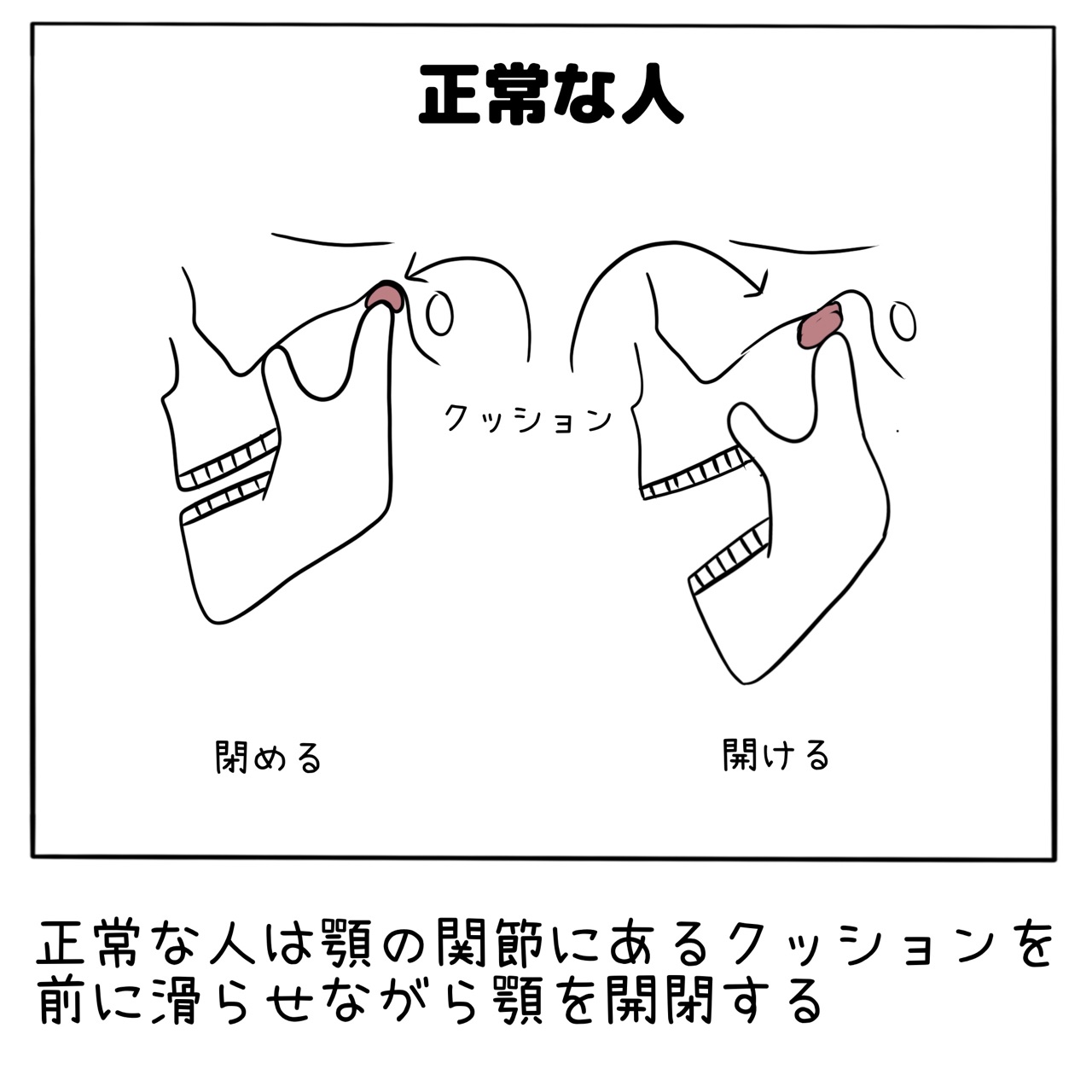 正常な人

クッション

閉める

開ける

正常な人は顎の関節にあるクッションを前に滑らせながら顎を開閉する