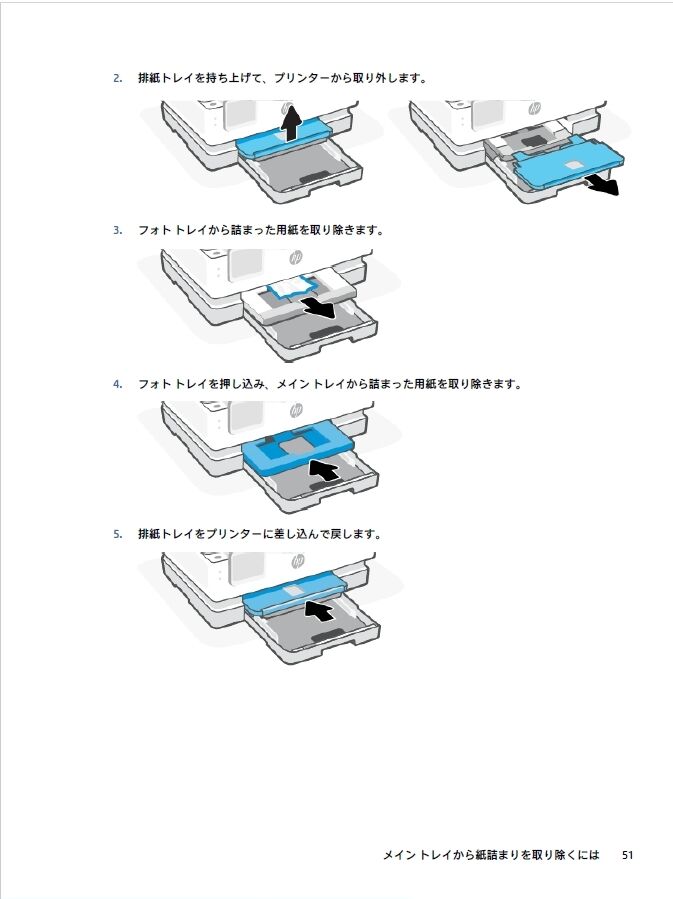 2. 排紙トレイを持ち上げて、プリンターから取り外します。

3. フォト トレイから詰まった用紙を取り除きます。

4. フォト トレイを押し込み、メイン トレイから詰まった用紙を取り除きます。

5. 排紙トレイをプリンターに差し込んで戻します。

メイン トレイから紙詰まりを取り除くには 51