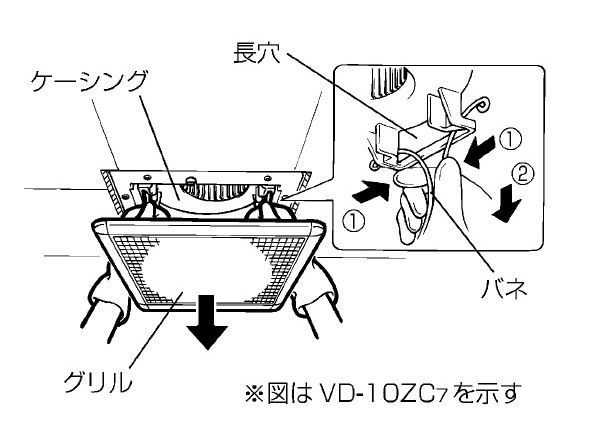 長穴

ケーシング

①

②

①

バネ

グリル

※図は VD-10ZC7を示す