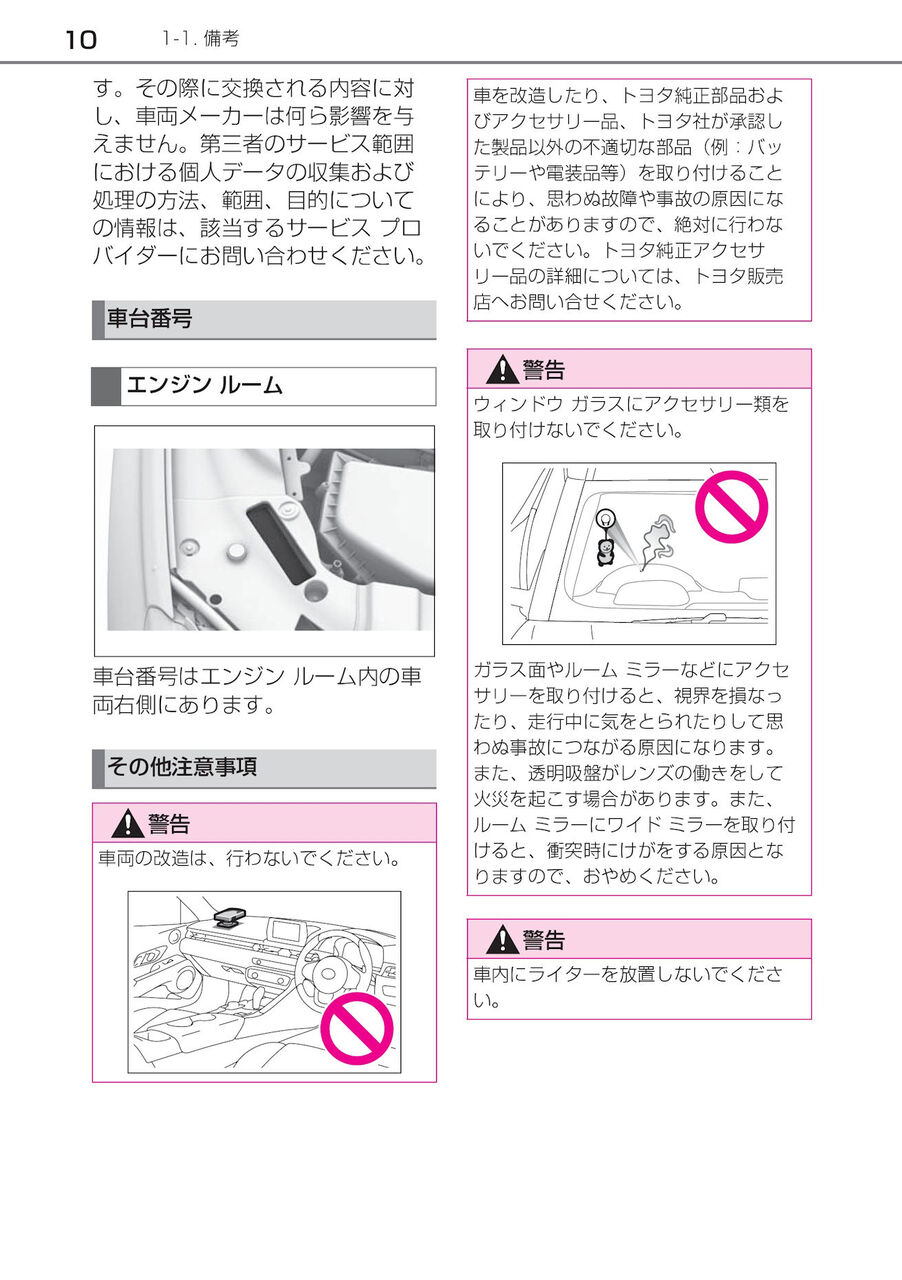 10 1-1. 備考

す。その際に交換される内容に対し、車両メーカーは何ら影響を与えません。第三者のサービス範囲における個人データの収集および処理の方法、範囲、目的についての情報は、該当するサービス プロバイダーにお問い合わせください。

車台番号

エンジン ルーム

車台番号はエンジン ルーム内の車両右側にあります。

その他注意事項

警告

車両の改造は、行わないでください。

車を改造したり、トヨタ純正部品およびアクセサリー品、トヨタ社が承認した製品以外の不適切な部品（例：バッテリーや電装品等）を取り付けることにより、思わぬ故障や事故の原因になることがありますので、絶対に行わないでください。トヨタ純正アクセサリー品の詳細については、トヨタ販売店へお問い合せください。

警告

ウィンドウ ガラスにアクセサリー類を取り付けないでください。

ガラス面やルーム ミラーなどにアクセサリーを取り付けると、視界を損なったり、走行中に気をとられたりして思わぬ事故につながる原因になります。また、透明吸盤がレンズの働きをして火災を起こす場合があります。また、ルーム ミラーにワイド ミラーを取り付けると、衝突時にけがをする原因となりますので、おやめください。

警告

車内にライターを放置しないでください。