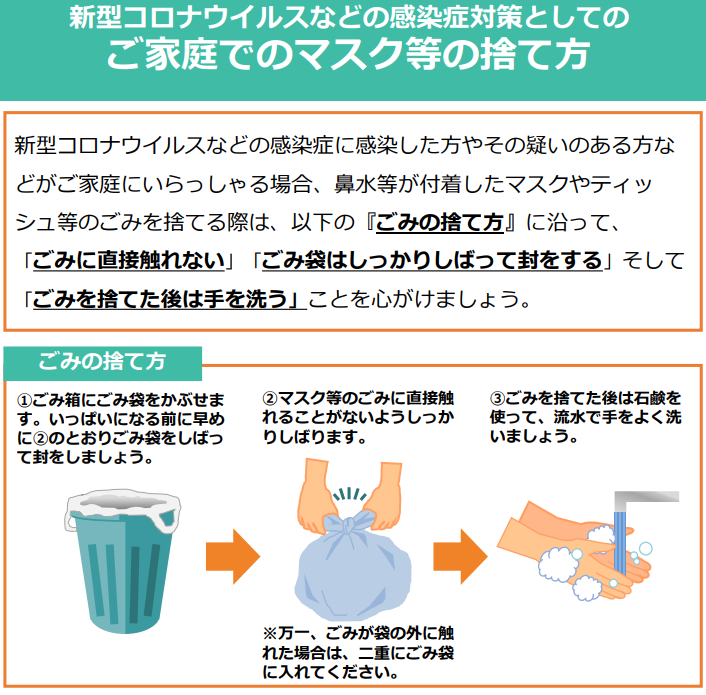 新型コロナウイルスなどの感染症対策としての
ご家庭でのマスク等の捨て方

新型コロナウイルスなどの感染症に感染した方やその疑いのある方などがご家庭にいらっしゃる場合、鼻水等が付着したマスクやティッシュ等のごみを捨てる際は、以下の『ごみの捨て方』に沿って、「ごみに直接触れない」「ごみ袋はしっかりしばって封をする」そして「ごみを捨てた後は手を洗う」ことを心がけましょう。

ごみの捨て方

①ごみ箱にごみ袋をかぶせます。いっぱいになる前に早めに②のとおりごみ袋をしばって封をしましょう。

②マスク等のごみに直接触れることがないようしっかりしばります。

※万一、ごみが袋の外に触れた場合は、二重にごみ袋に入れてください。

③ごみを捨てた後は石鹸を使って、流水で手をよく洗いましょう。