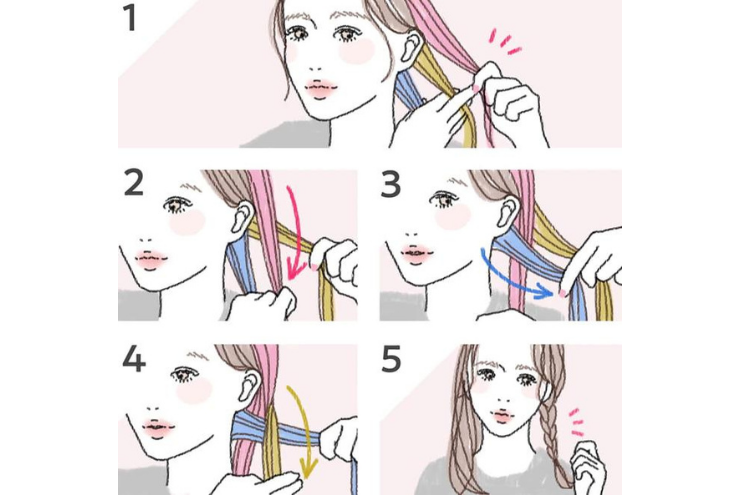 1

2

3

4

5