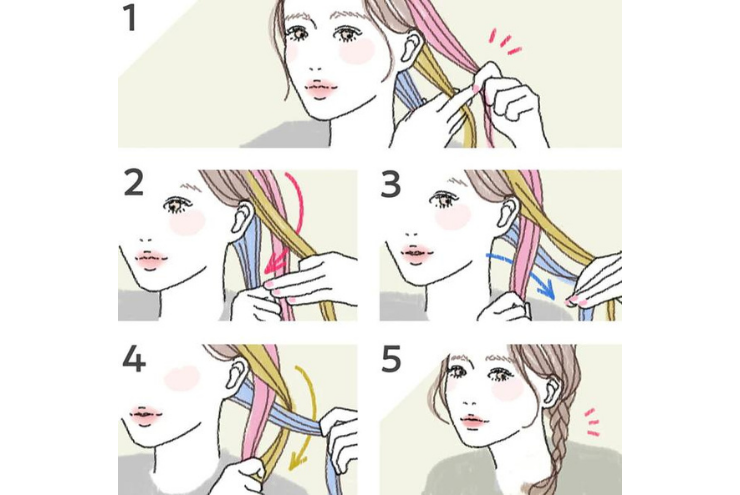 1

2

3

4

5