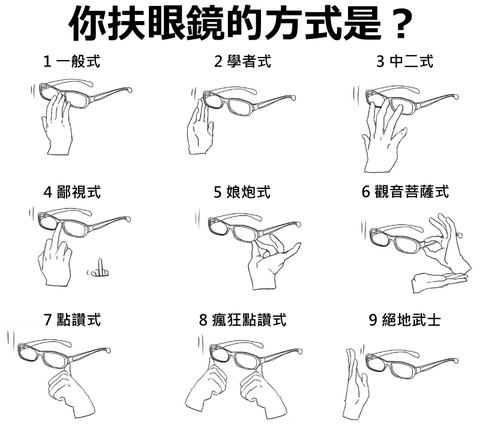 你扶眼鏡的方式是？

1 一般式

2 學者式

3 中二式

4 鄙視式

5 娘炮式

6 觀音菩薩式

7 點讚式

8 瘋狂點讚式

9 絕地武士