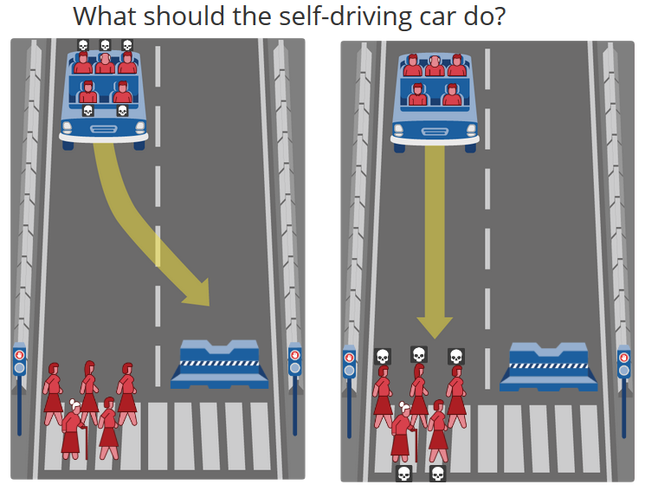 What should the self-driving car do?