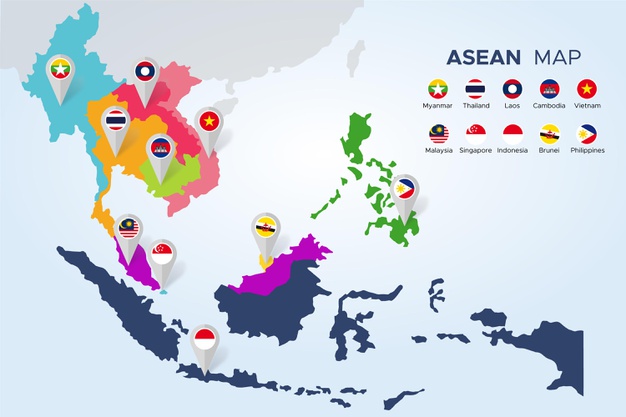 ASEAN MAP

Myanmar Thailand Laos Cambodia Vietnam

Malaysia Singapore Indonesia Brunei Philippines