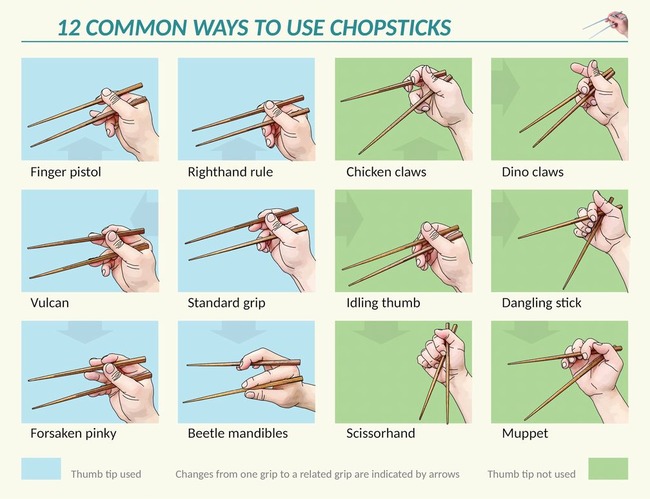 12 COMMON WAYS TO USE CHOPSTICKS

Finger pistol

Righthand rule

Chicken claws

Dino claws

Vulcan

Standard grip

Idling thumb

Dangling stick

Forsaken pinky

Beetle mandibles

Scissorhand

Muppet

Thumb tip used

Changes from one grip to a related grip are indicated by arrows

Thumb tip not used