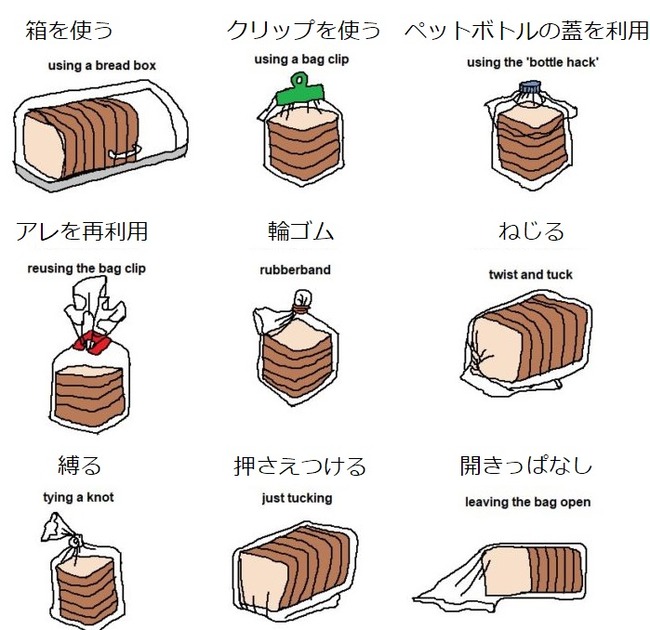 箱を使う
using a bread box

クリップを使う
using a bag clip

ペットボトルの蓋を利用
using the 'bottle hack'

アレを再利用
reusing the bag clip

輪ゴム
rubberband

ねじる
twist and tuck

縛る
tying a knot

押さえつける
just tucking

開きっぱなし
leaving the bag open