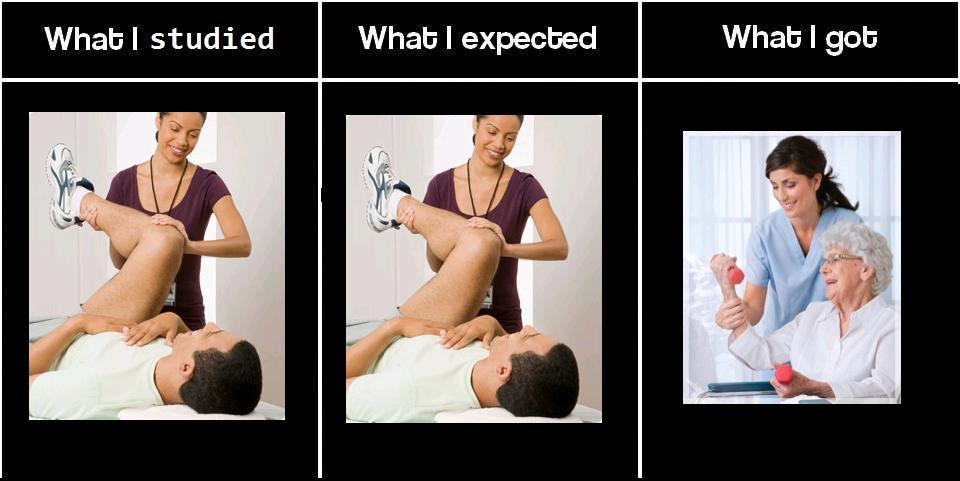 What I studied

What I expected

What I got