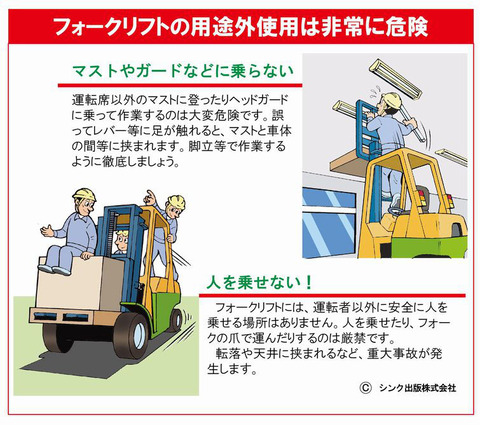 フォークリフトの用途外使用は非常に危険

マストやガードなどに乗らない

運転席以外のマストに登ったりヘッドガードに乗って作業するのは大変危険です。誤ってレバー等に足が触れると、マストと車体の間等に挟まれます。脚立等で作業するように徹底しましょう。

人を乗せない！

フォークリフトには、運転者以外に安全に人を乗せる場所はありません。人を乗せたり、フォークの爪で運んだりするのは厳禁です。

転落や天井に挟まれるなど、重大事故が発生します。

© シンク出版株式会社