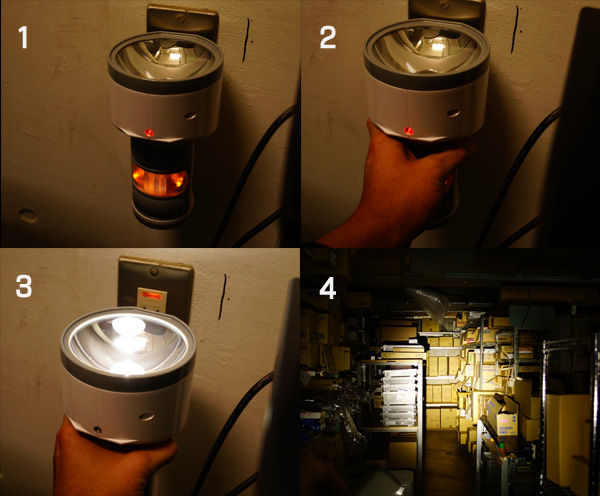 1

2

3

4