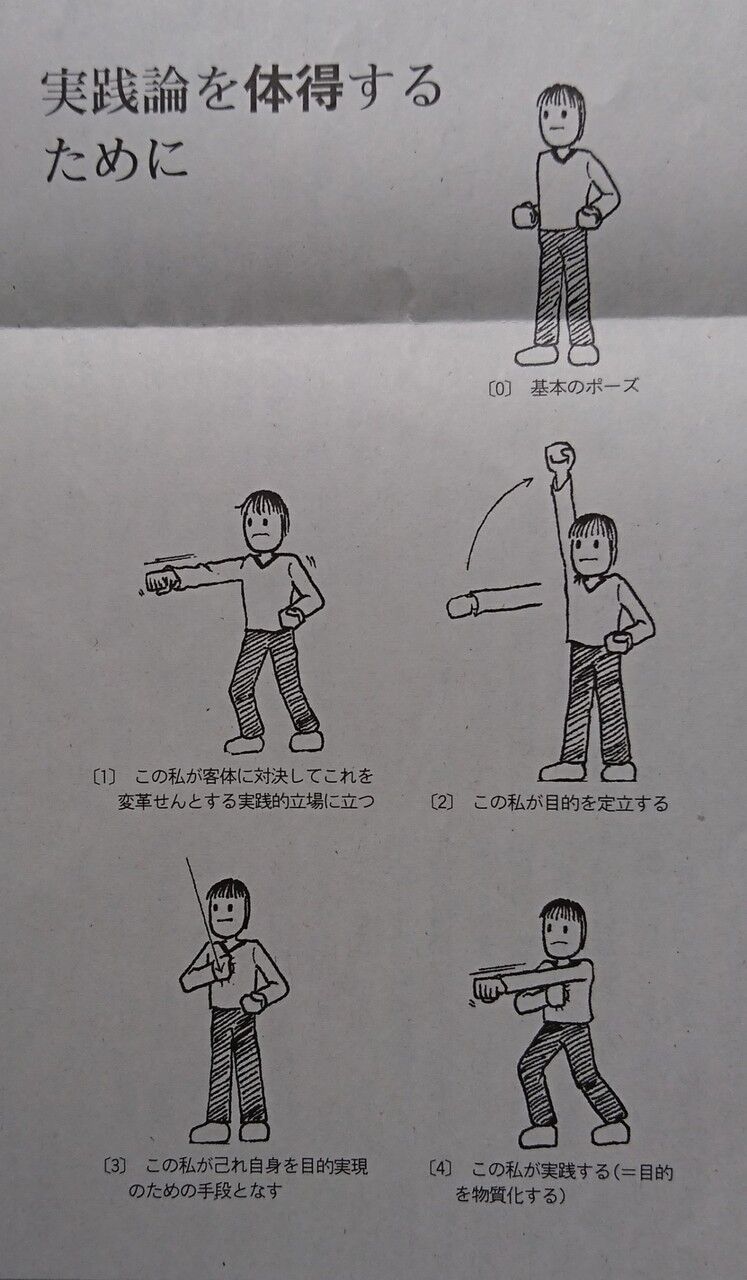 実践論を体得するために

〔0〕 基本のポーズ

〔1〕 この私が客体に対決してこれを変革せんとする実践的立場に立つ

〔2〕 この私が目的を定立する

〔3〕 この私が己れ自身を目的実現のための手段となす

〔4〕 この私が実践する（＝目的を物質化する）