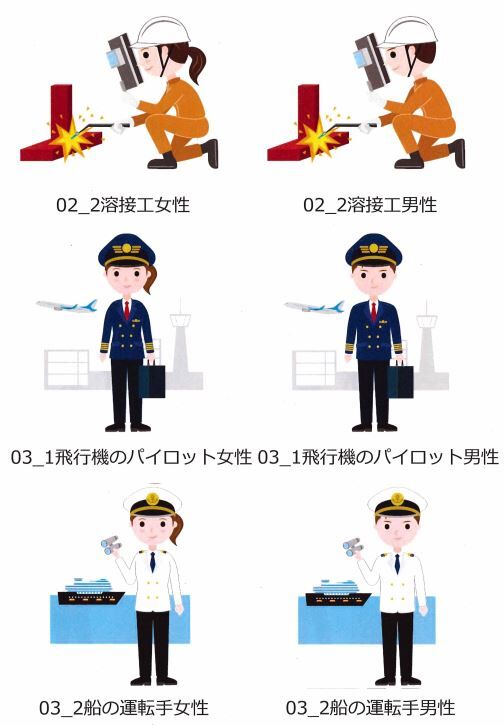 02_2溶接工女性

02_2溶接工男性

03_1飛行機のパイロット女性

03_1飛行機のパイロット男性

03_2船の運転手女性

03_2船の運転手男性