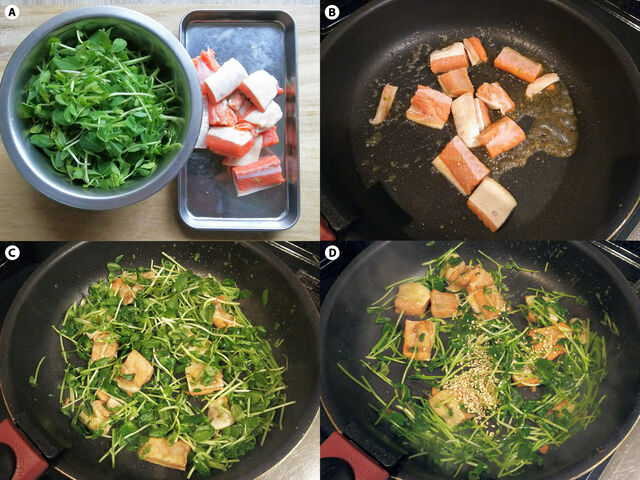 A

B

C

D