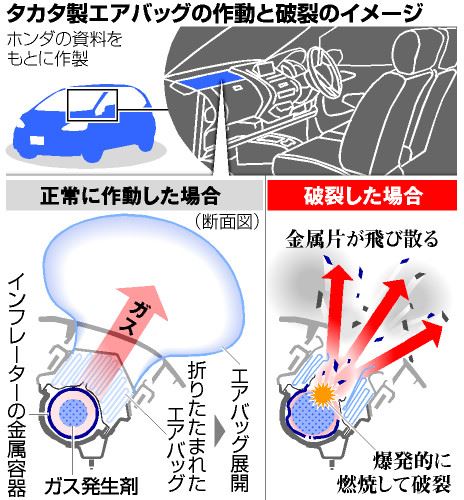 タカタ製エアバッグの作動と破裂のイメージ

ホンダの資料をもとに作製

正常に作動した場合

（断面図）

ガス

インフレーターの金属容器

ガス発生剤

折りたたまれたエアバッグ

エアバッグ展開

破裂した場合

金属片が飛び散る

爆発的に燃焼して破裂