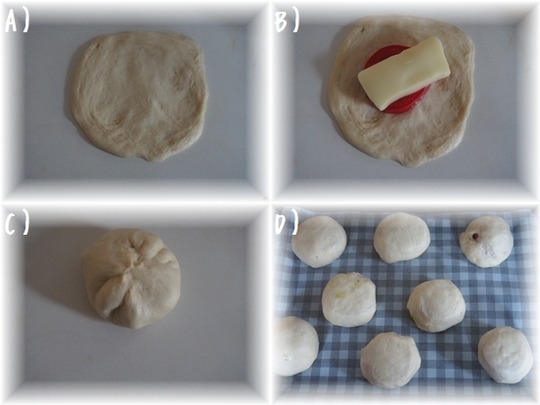 A)

B)

C)

D)