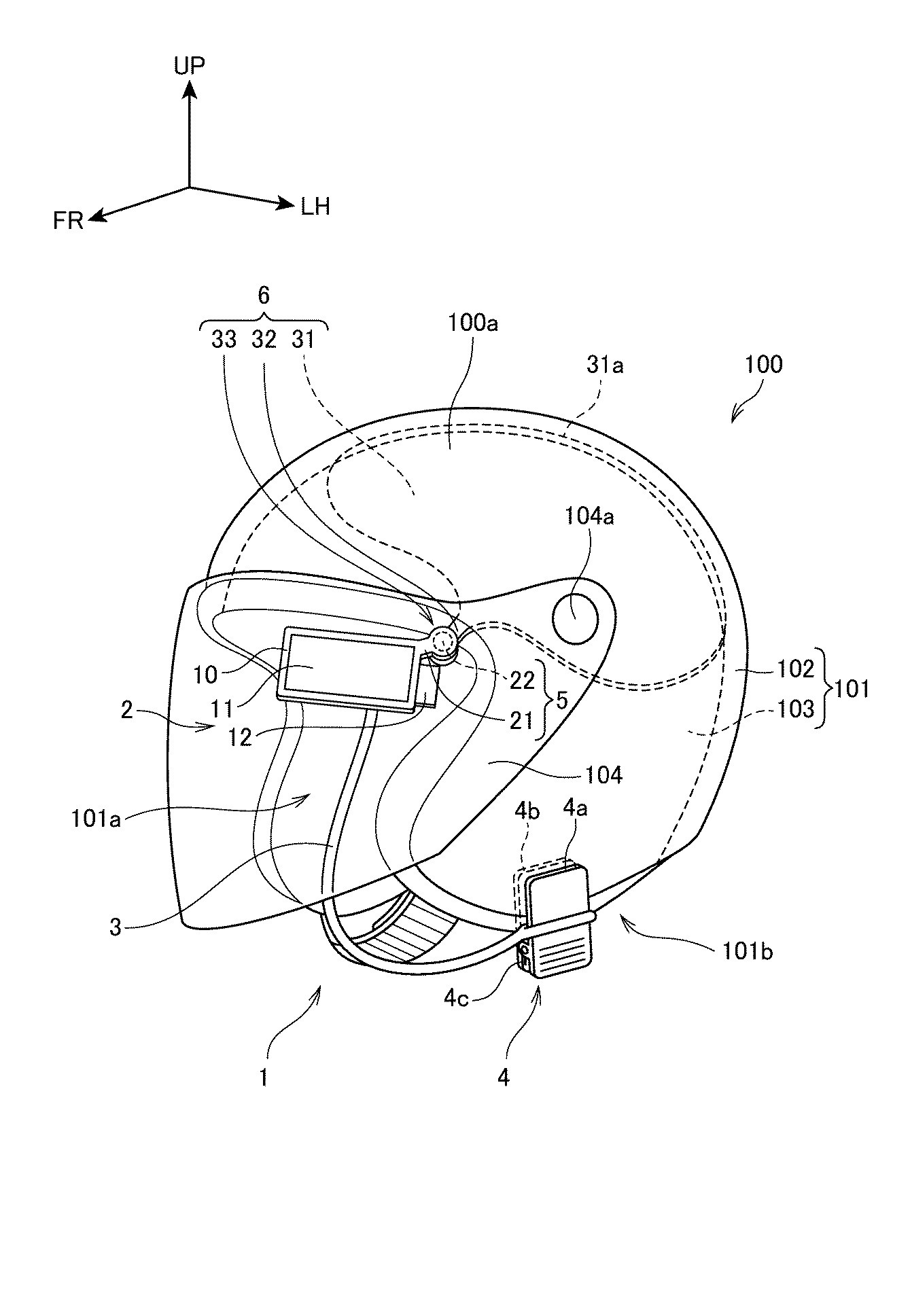 UP

FR

LH

6

33 32 31

100a

31a

100

104a

10

11

2

12

22

21

5

102

103

101

104

101a

4b

4a

3

101b

4c

1

4