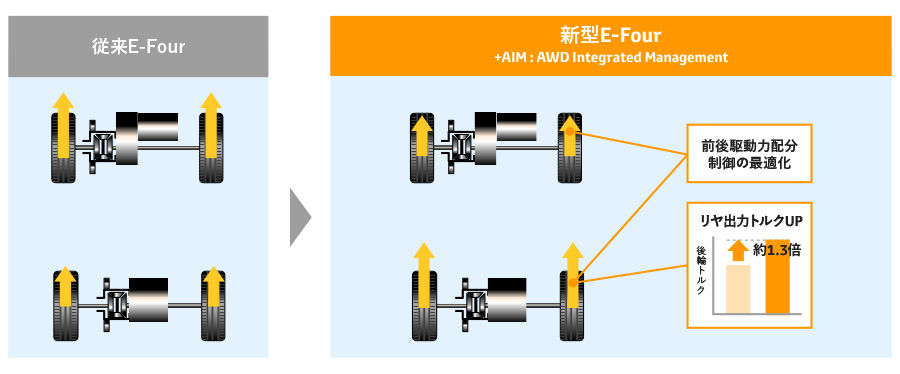 従来E-Four

新型E-Four
+AIM : AWD Integrated Management

前後駆動力配分
制御の最適化

リヤ出力トルクUP

後輪トルク

約1.3倍