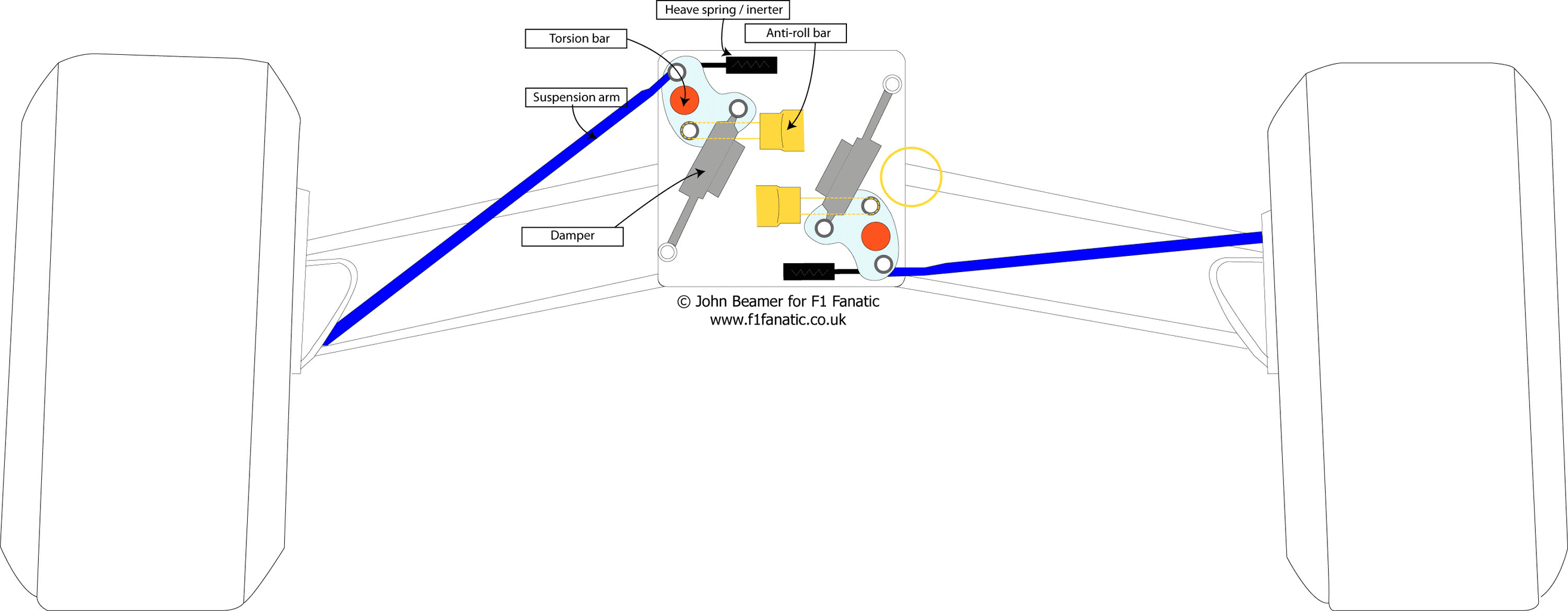 Heave spring / inerter

Torsion bar

Anti-roll bar

Suspension arm

Damper

© John Beamer for F1 Fanatic
www.f1fanatic.co.uk