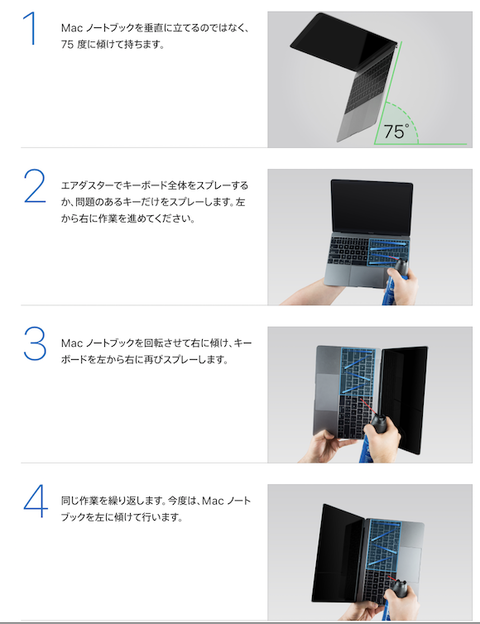 1

Mac ノートブックを垂直に立てるのではなく、75 度に傾けて持ちます。

75°

2

エアダスターでキーボード全体をスプレーするか、問題のあるキーだけをスプレーします。左から右に作業を進めてください。

3

Mac ノートブックを回転させて右に傾け、キーボードを左から右に再びスプレーします。

4

同じ作業を繰り返します。今度は、Mac ノートブックを左に傾けて行います。