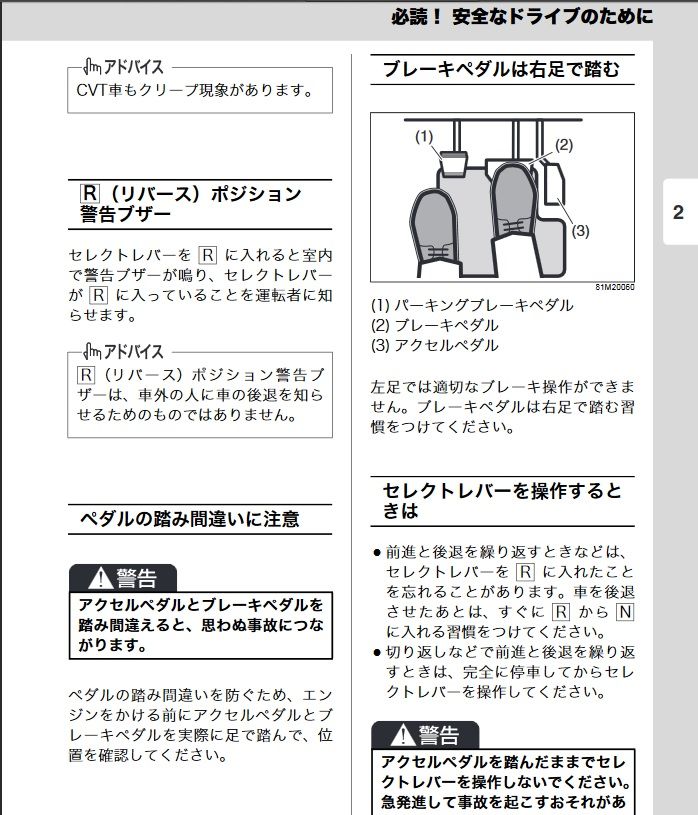 必読！ 安全なドライブのために

アドバイス
CVT車もクリープ現象があります。

R（リバース）ポジション警告ブザー

セレクトレバーを R に入れると室内で警告ブザーが鳴り、セレクトレバーが R に入っていることを運転者に知らせます。

アドバイス
R（リバース）ポジション警告ブザーは、車外の人に車の後退を知らせるためのものではありません。

ペダルの踏み間違いに注意

警告
アクセルペダルとブレーキペダルを踏み間違えると、思わぬ事故につながります。

ペダルの踏み間違いを防ぐため、エンジンをかける前にアクセルペダルとブレーキペダルを実際に足で踏んで、位置を確認してください。

ブレーキペダルは右足で踏む

(1)
(2)
(3)
81M20060

(1) パーキングブレーキペダル
(2) ブレーキペダル
(3) アクセルペダル

左足では適切なブレーキ操作ができません。ブレーキペダルは右足で踏む習慣をつけてください。

セレクトレバーを操作するときは

● 前進と後退を繰り返すときなどは、セレクトレバーを R に入れたことを忘れることがあります。車を後退させたあとは、すぐに R から N に入れる習慣をつけてください。
● 切り返しなどで前進と後退を繰り返すときは、完全に停車してからセレクトレバーを操作してください。

警告
アクセルペダルを踏んだままでセレクトレバーを操作しないでください。急発進して事故を起こすおそれがあ

2