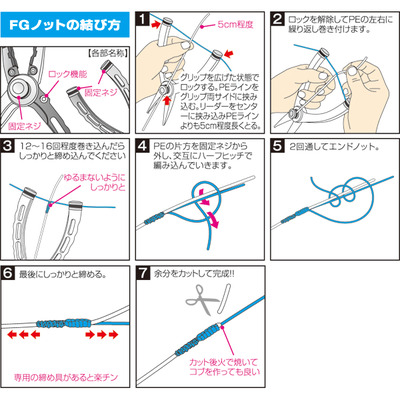 FGノットの結び方

【各部名称】

ロック機能

固定ネジ

固定ネジ

1

5cm程度

グリップを広げた状態でロックする。PEラインをグリップ両サイドに挟み込む。リーダーをセンターに挟み込みPEラインよりも5cm程度長くとる。

2

ロックを解除してPEの左右に繰り返し巻き付けます。

3

12～16回程度巻き込んだらしっかりと締め込んでください

ゆるまないようにしっかりと

4

PEの片方を固定ネジから外し、交互にハーフヒッチで編み込んでいきます。

5

2回通してエンドノット。

6

最後にしっかりと締める。

専用の締め具があると楽チン

7

余分をカットして完成!!

カット後火で焼いてコブを作っても良い