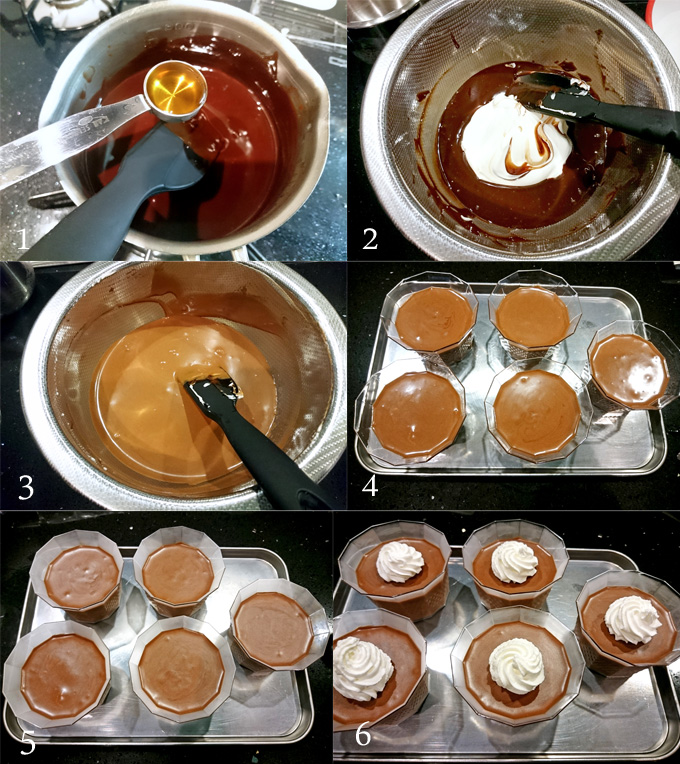 1
2
3
4
5
6