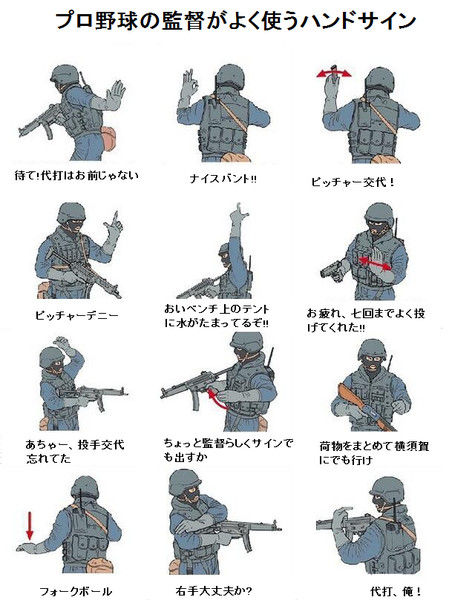 プロ野球の監督がよく使うハンドサイン

待て!代打はお前じゃない

ナイスバント!!

ピッチャー交代!

ピッチャーデニー

おいベンチ上のテントに水がたまってるぞ!!

お疲れ、七回までよく投げてくれた!!

あちゃー、投手交代忘れてた

ちょっと監督らしくサインでも出すか

荷物をまとめて横須賀にでも行け

フォークボール

右手大丈夫か?

代打、俺!