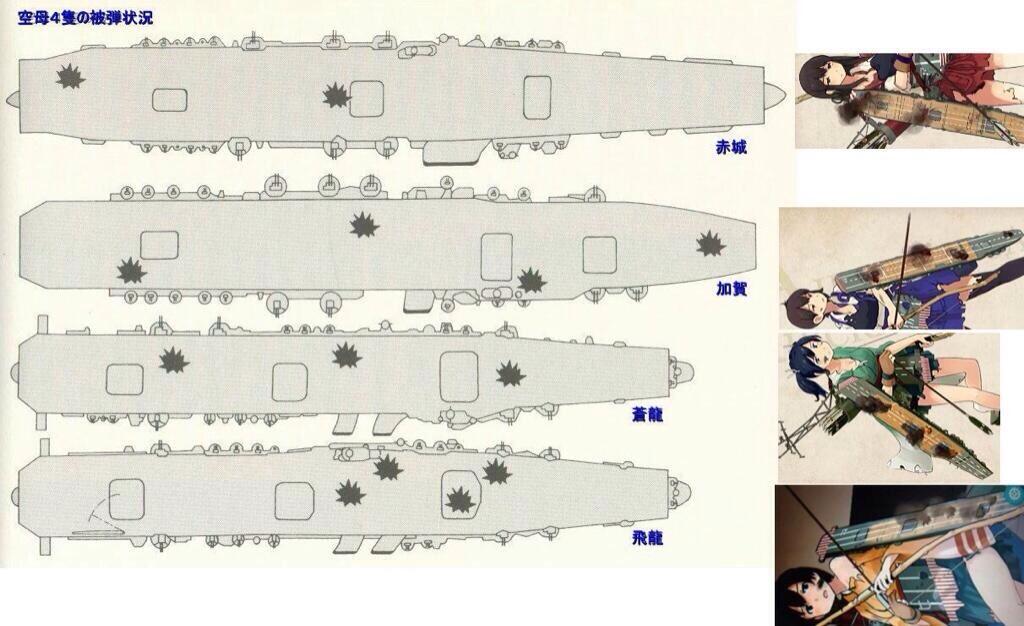 空母4隻の被弾状況

赤城

加賀

蒼龍

飛龍