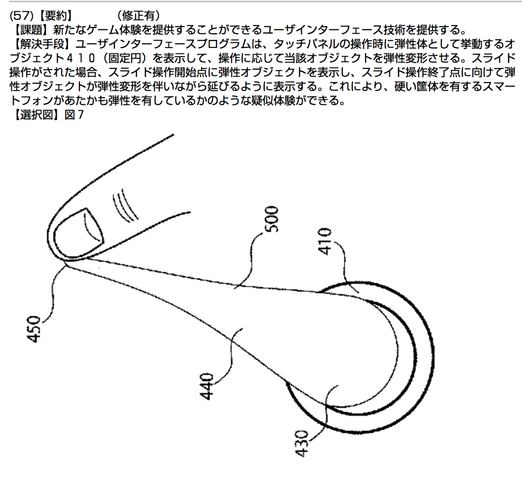 (57)【要約】　　　(修正有)
【課題】新たなゲーム体験を提供することができるユーザインターフェース技術を提供する。
【解決手段】ユーザインターフェースプログラムは、タッチパネルの操作時に弾性体として挙動するオブジェクト４１０（固定円）を表示して、操作に応じて当該オブジェクトを弾性変形させる。スライド操作がされた場合、スライド操作開始点に弾性オブジェクトを表示し、スライド操作終了点に向けて弾性オブジェクトが弾性変形を伴いながら延びるように表示する。これにより、硬い筐体を有するスマートフォンがあたかも弾性を有しているかのような疑似体験ができる。
【選択図】図７

500
410
450
440
430