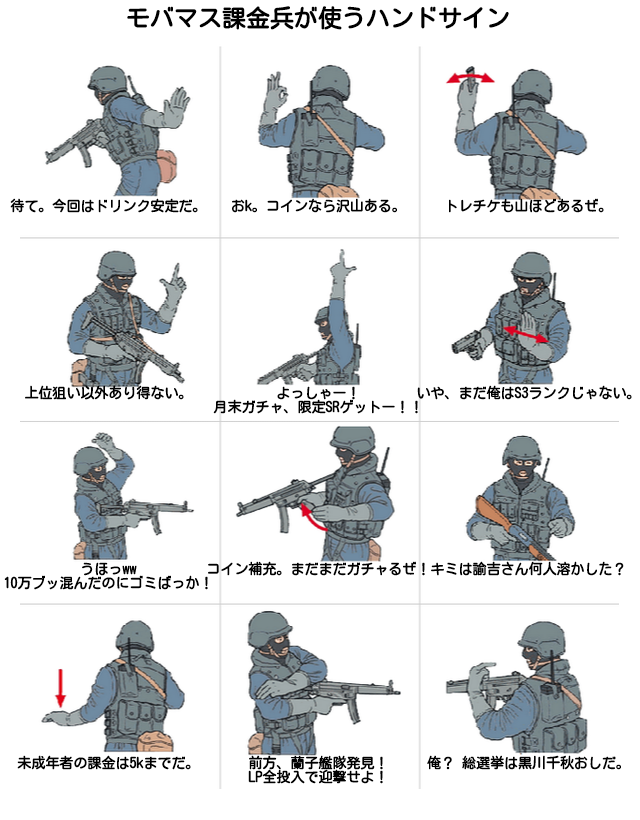 モバマス課金兵が使うハンドサイン

待て。今回はドリンク安定だ。

おk。コインなら沢山ある。

トレチケも山ほどあるぜ。

上位狙い以外あり得ない。

よっしゃー！
月末ガチャ、限定SRゲットー！！

いや、まだ俺はS3ランクじゃない。

うほっww
10万ブッ混んだのにゴミばっか！

コイン補充。まだまだガチャるぜ！

キミは諭吉さん何人溶かした？

未成年者の課金は5kまでだ。

前方、蘭子艦隊発見！
LP全投入で迎撃せよ！

俺？ 総選挙は黒川千秋おしだ。