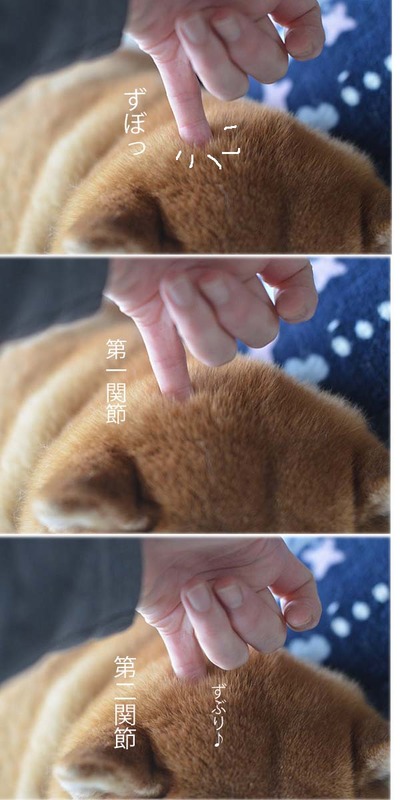 ずぼっ

第一関節

第二関節

ずぶり♪