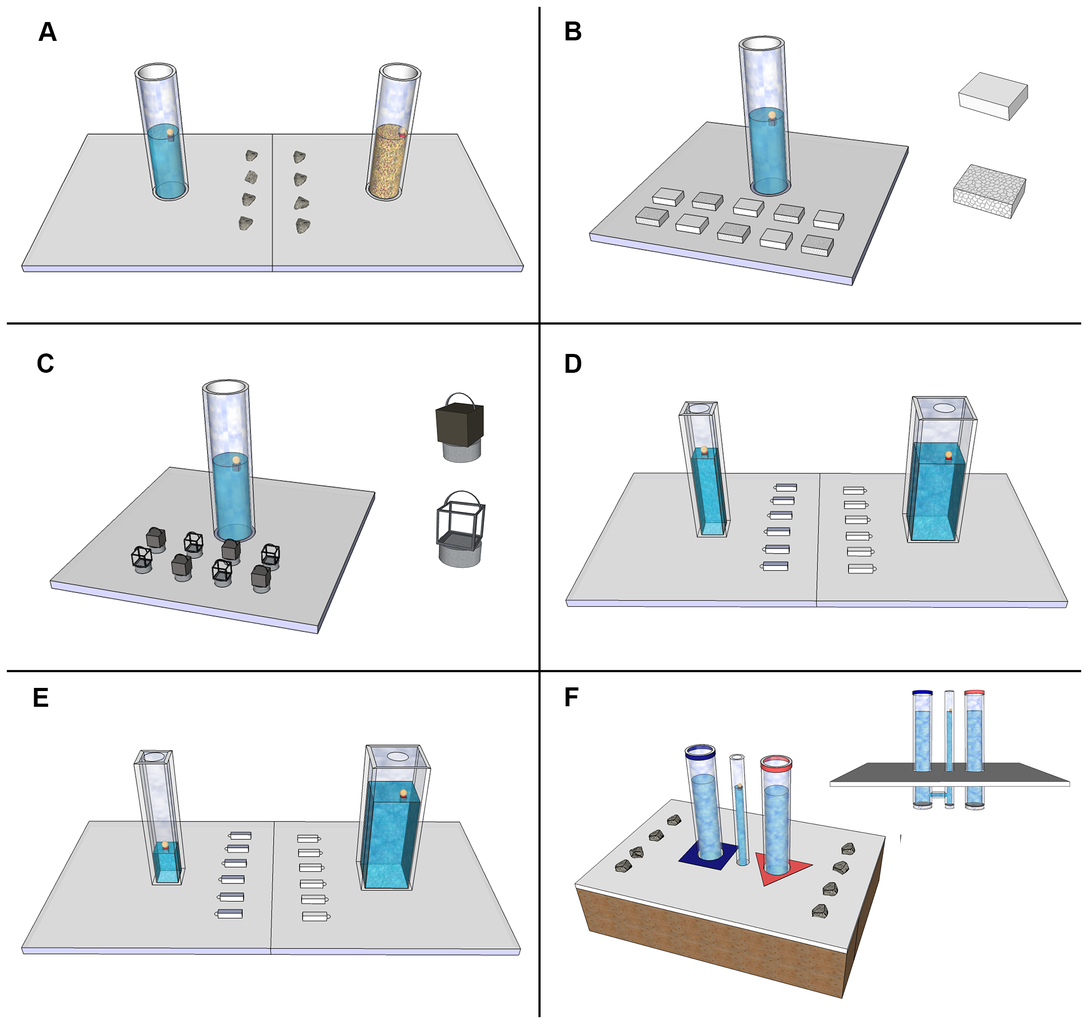 A

B

C

D

E

F