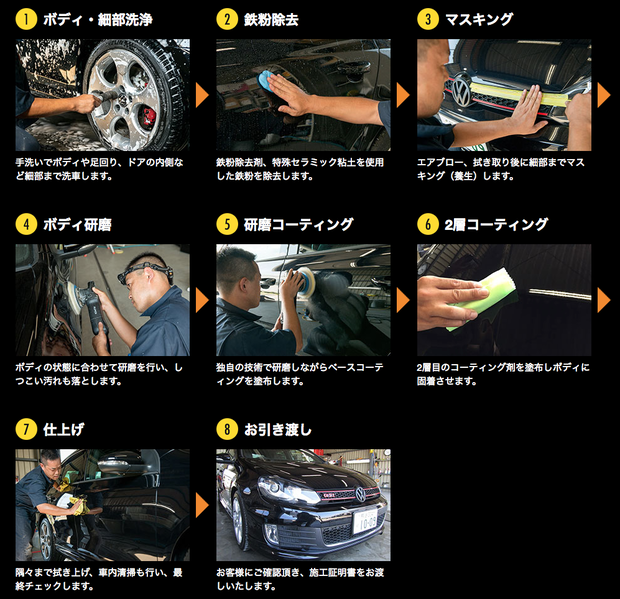 1 ボディ・細部洗浄

手洗いでボディや足回り、ドアの内側など細部まで洗車します。

2 鉄粉除去

鉄粉除去剤、特殊セラミック粘土を使用した鉄粉を除去します。

3 マスキング

エアブロー、拭き取り後に細部までマスキング（養生）します。

4 ボディ研磨

ボディの状態に合わせて研磨を行い、しつこい汚れも落とします。

5 研磨コーティング

独自の技術で研磨しながらベースコーティングを塗布します。

6 2層コーティング

2層目のコーティング剤を塗布しボディに固着させます。

7 仕上げ

隅々まで拭き上げ、車内清掃も行い、最終チェックします。

8 お引き渡し

10-06

お客様にご確認頂き、施工証明書をお渡しいたします。