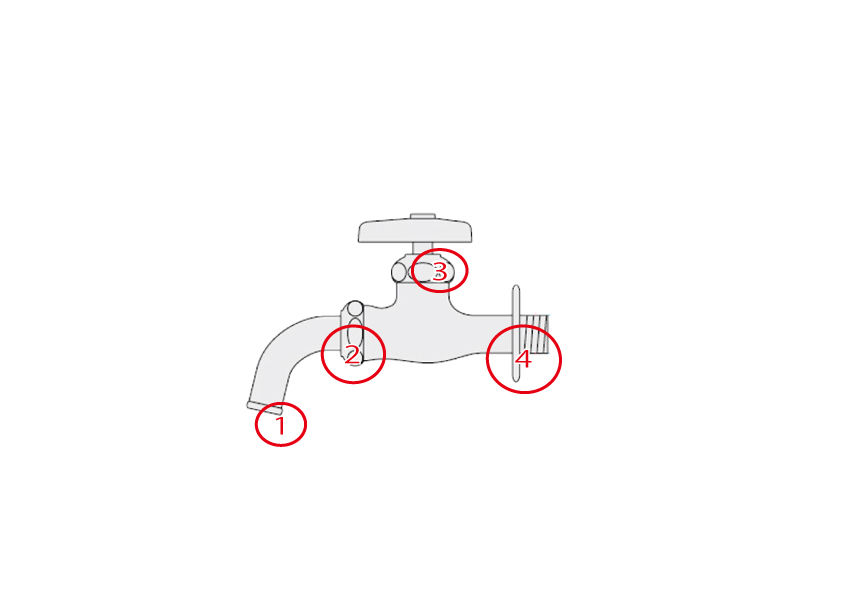 3
2
4
1