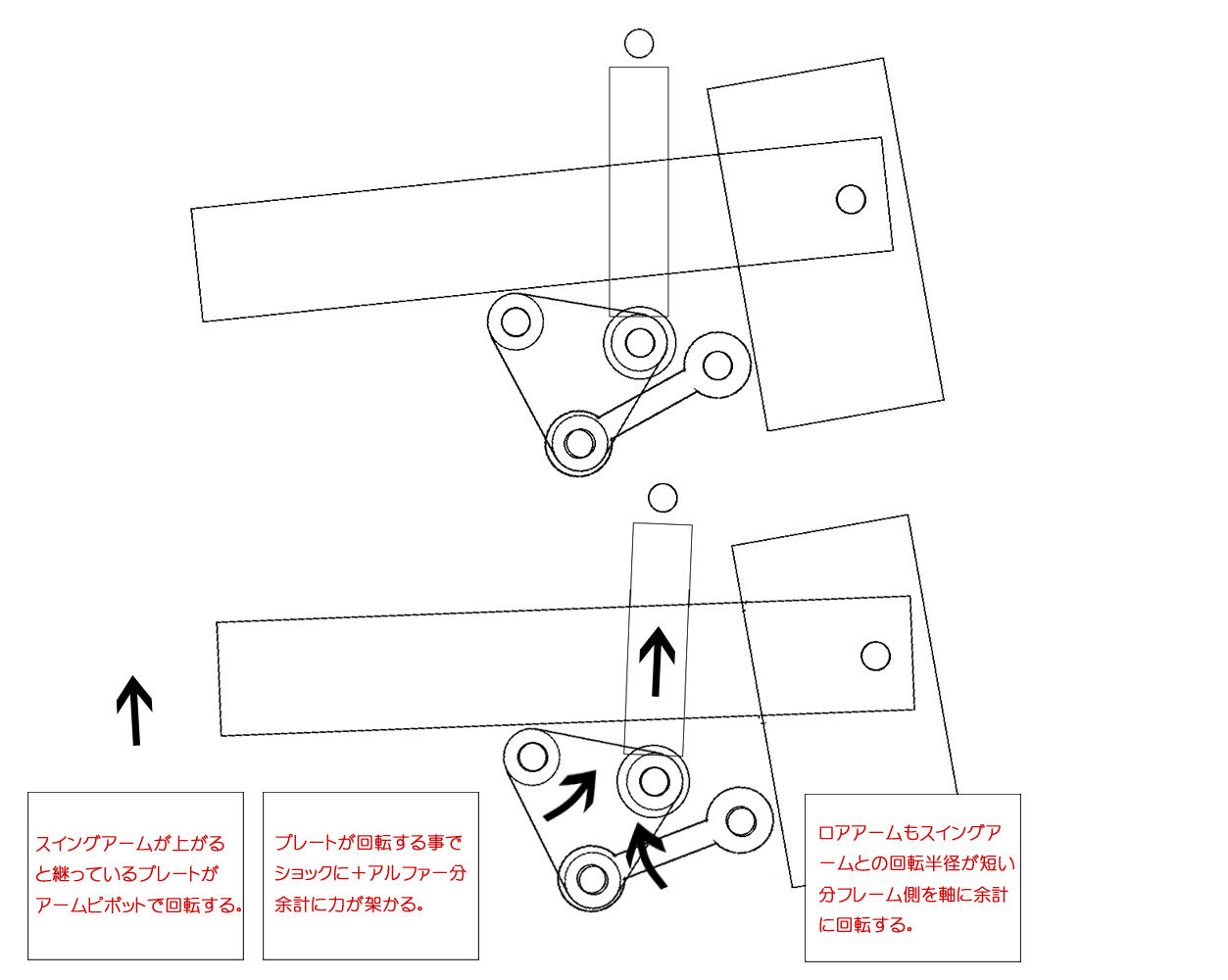 スイングアームが上がると継っているプレートがアームピボットで回転する。

プレートが回転する事でショックに＋アルファー分余計に力が架かる。

ロアアームもスイングアームとの回転半径が短い分フレーム側を軸に余計に回転する。