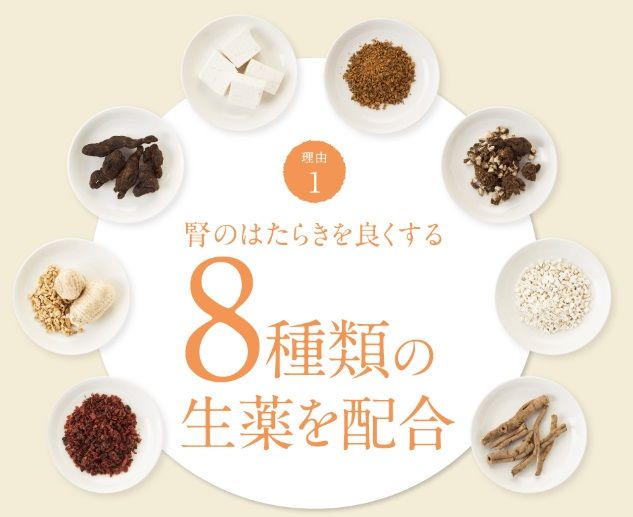 理由
1

腎のはたらきを良くする

8種類の
生薬を配合