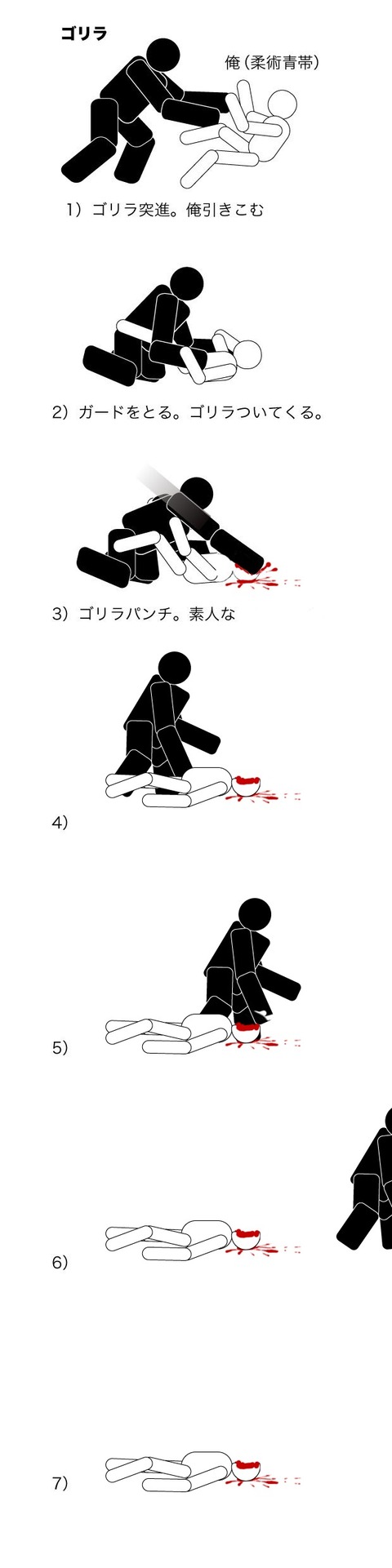 ゴリラ

俺（柔術青帯）

1）ゴリラ突進。俺引きこむ

2）ガードをとる。ゴリラついてくる。

3）ゴリラパンチ。素人な

4）

5）

6）

7）