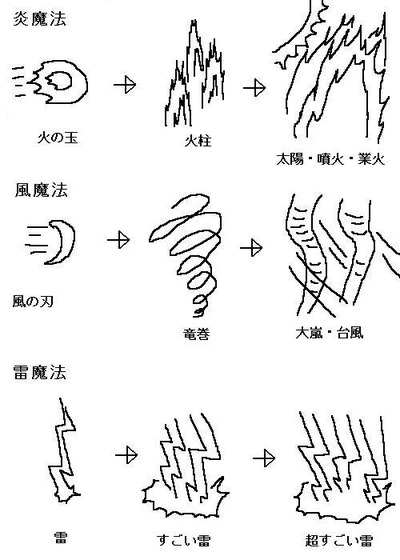 炎魔法

火の玉

火柱

太陽・噴火・業火

風魔法

風の刃

竜巻

大嵐・台風

雷魔法

雷

すごい雷

超すごい雷